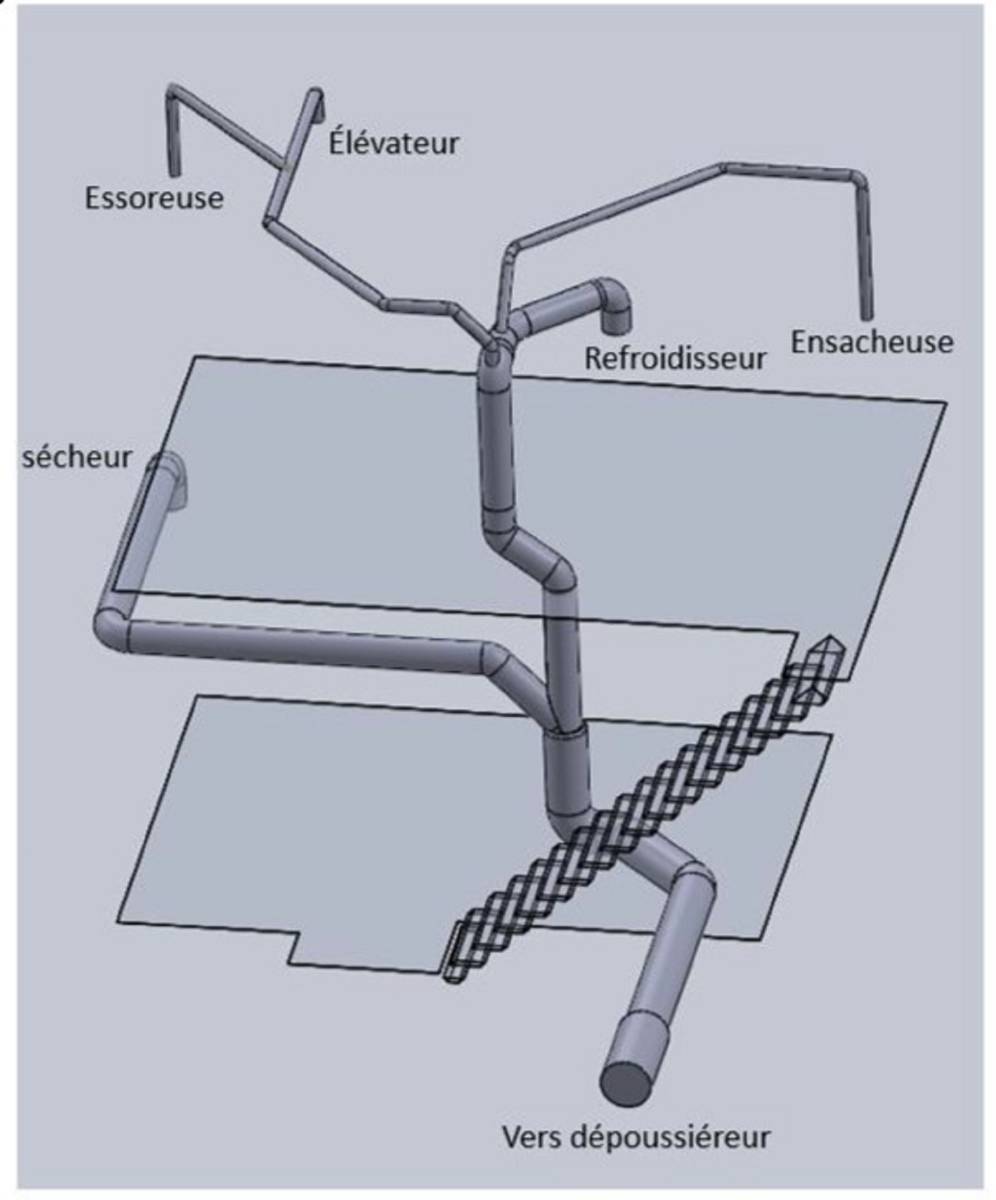 Élévateur
Essoreuse
Refroidisseur
Ensacheuse
sécheur
Vers dépoussiéreur